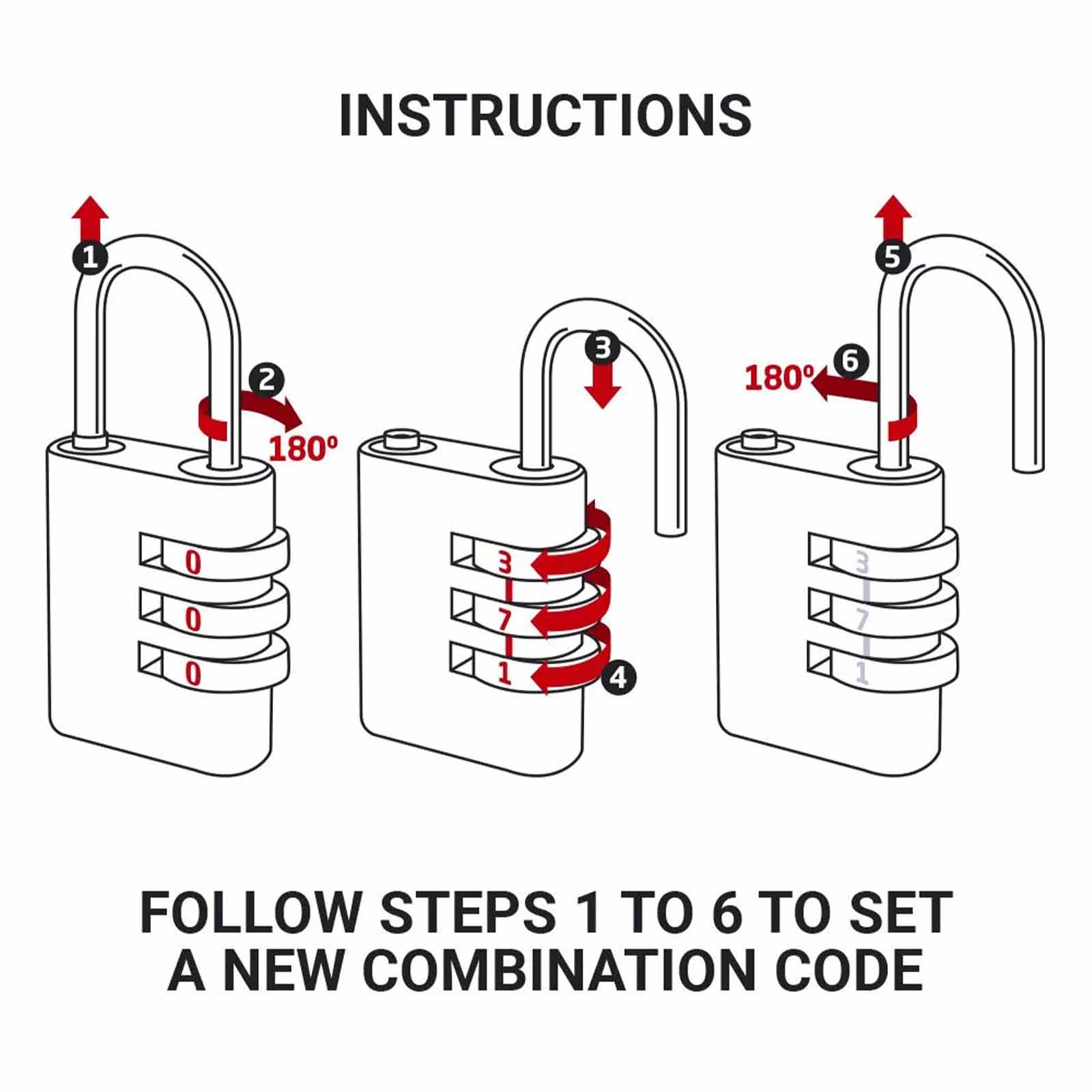 INSTRUCTIONS

1

2

180º

0
0
0

3

3
7
1

4

5

6

180º

3
7
1

FOLLOW STEPS 1 TO 6 TO SET A NEW COMBINATION CODE