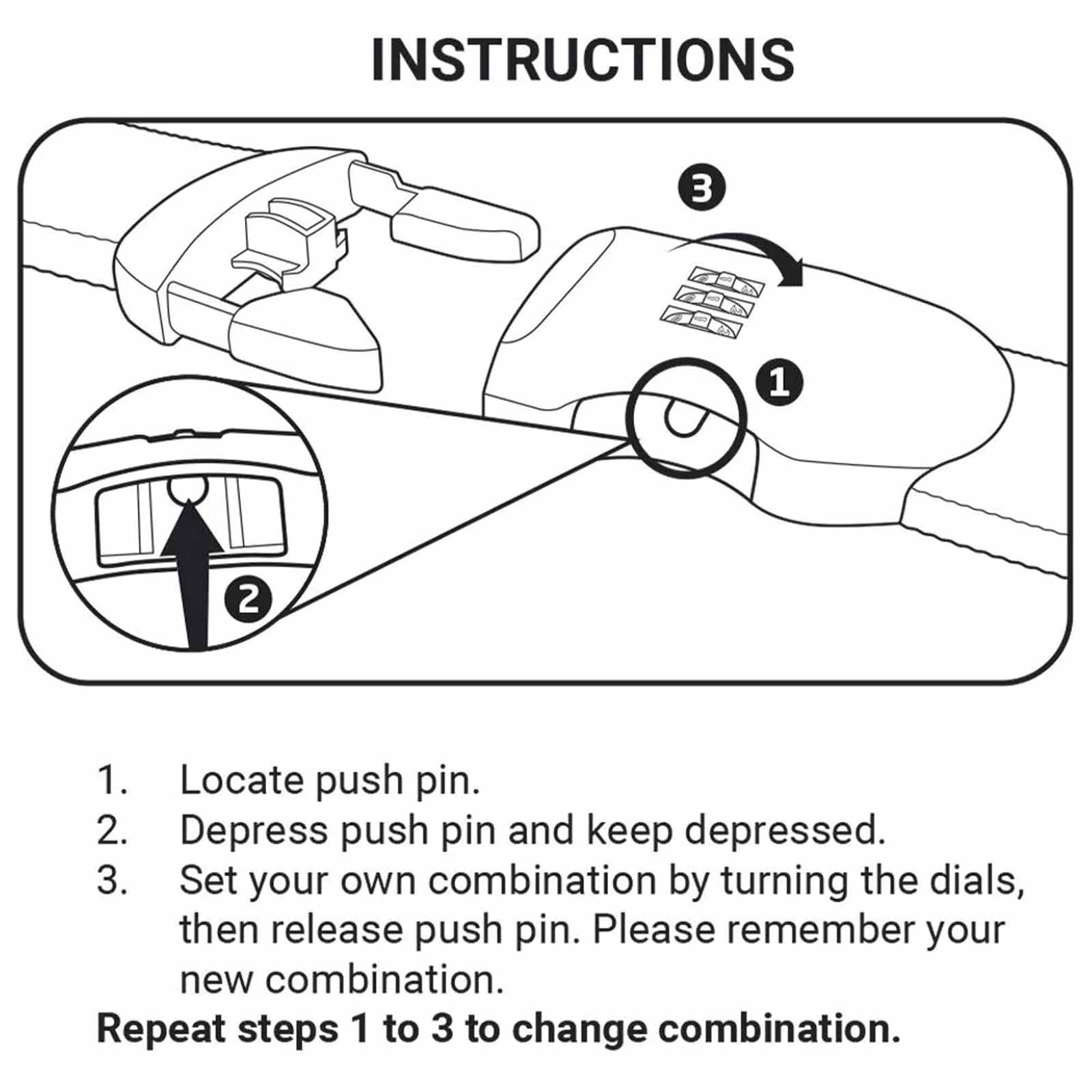 INSTRUCTIONS

3

1

2

1. Locate push pin.
2. Depress push pin and keep depressed.
3. Set your own combination by turning the dials, then release push pin. Please remember your new combination.

Repeat steps 1 to 3 to change combination.