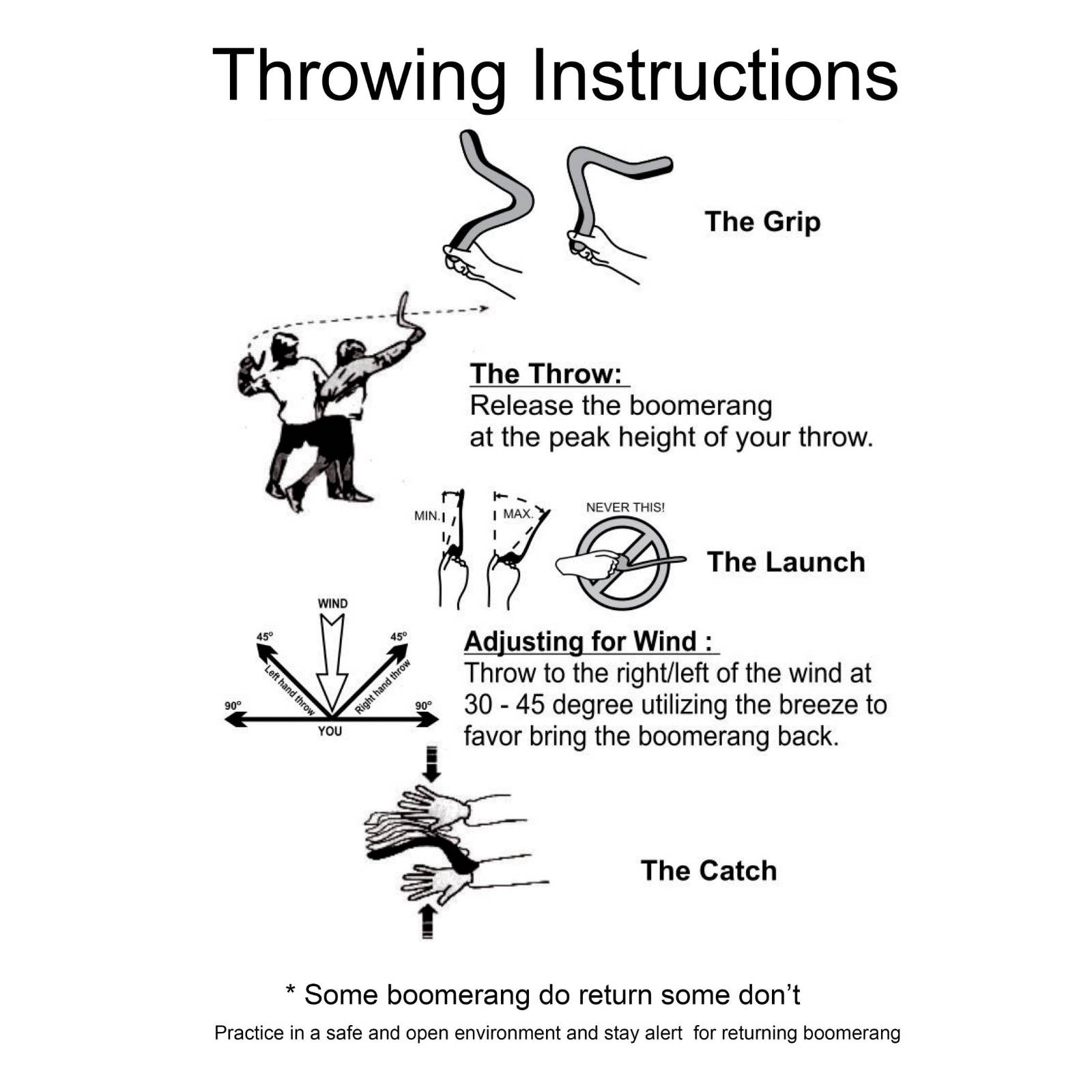 Throwing Instructions

The Grip

The Throw:
Release the boomerang at the peak height of your throw.

MIN.

MAX.

NEVER THIS!

The Launch

WIND

45°

45°

Left hand throw

Right hand throw

90°

90°

YOU

Adjusting for Wind :
Throw to the right/left of the wind at 30 - 45 degree utilizing the breeze to favor bring the boomerang back.

The Catch

* Some boomerang do return some don't

Practice in a safe and open environment and stay alert for returning boomerang