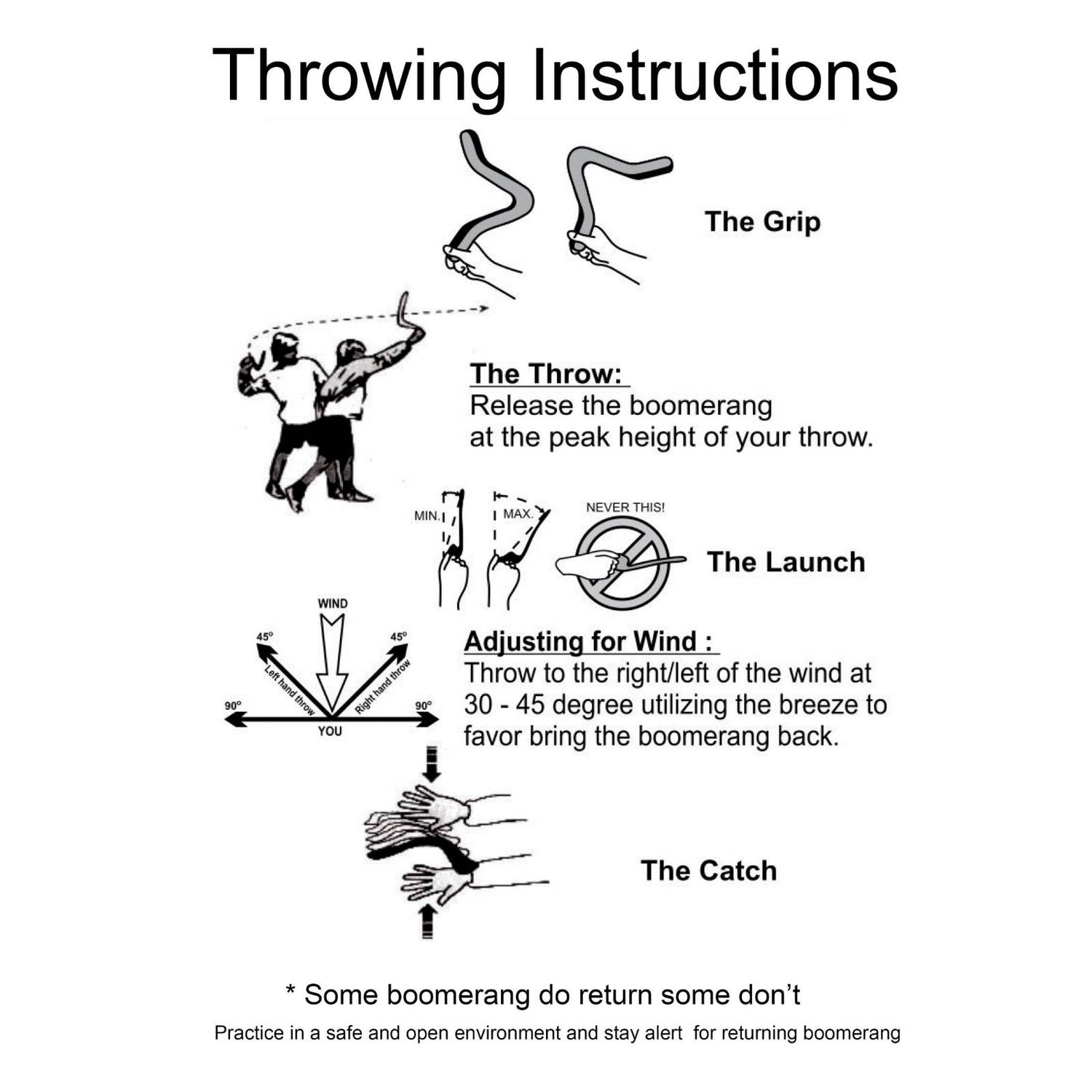 Throwing Instructions

The Grip

The Throw:
Release the boomerang at the peak height of your throw.

MIN.

MAX.

NEVER THIS!

The Launch

WIND

45°

45°

Left hand throw

Right hand throw

90°

90°

YOU

Adjusting for Wind :
Throw to the right/left of the wind at 30 - 45 degree utilizing the breeze to favor bring the boomerang back.

The Catch

* Some boomerang do return some don't

Practice in a safe and open environment and stay alert for returning boomerang